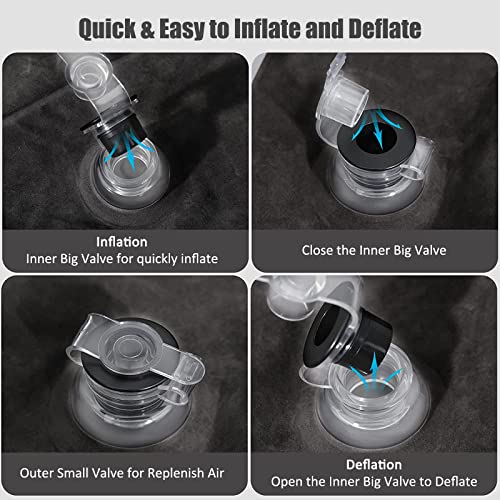 Quick & Easy to Inflate and Deflate

Inflation
Inner Big Valve for quickly inflate

Close the Inner Big Valve

Outer Small Valve for Replenish Air

Deflation
Open the Inner Big Valve to Deflate