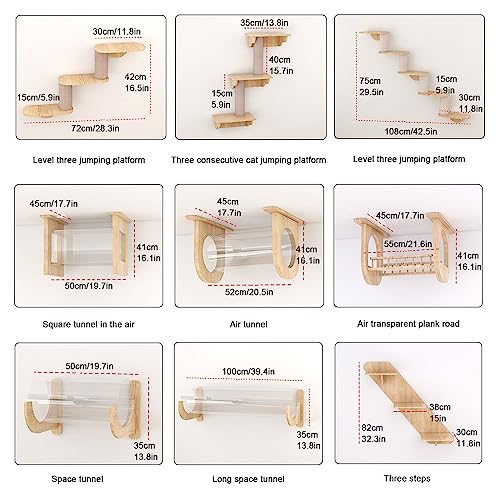 30cm/11.8in
42cm
16.5in
15cm/5.9in
72cm/28.3in

Level three jumping platform

35cm/13.8in
40cm
15.7in
15cm
5.9in

Three consecutive cat jumping platform

75cm
29.5in
15cm
5.9in
30cm
11.8in
108cm/42.5in

Level three jumping platform

45cm/17.7in
41cm
16.1in
50cm/19.7in

Square tunnel in the air

45cm
17.7in
41cm
16.1in
52cm/20.5in

Air tunnel

45cm/17.7in
55cm/21.6in
41cm
16.1in

Air transparent plank road

50cm/19.7in
35cm
13.8in

Space tunnel

100cm/39.4in
35cm
13.8in

Long space tunnel

38cm
15in
82cm
32.3in
30cm
11.8in

Three steps